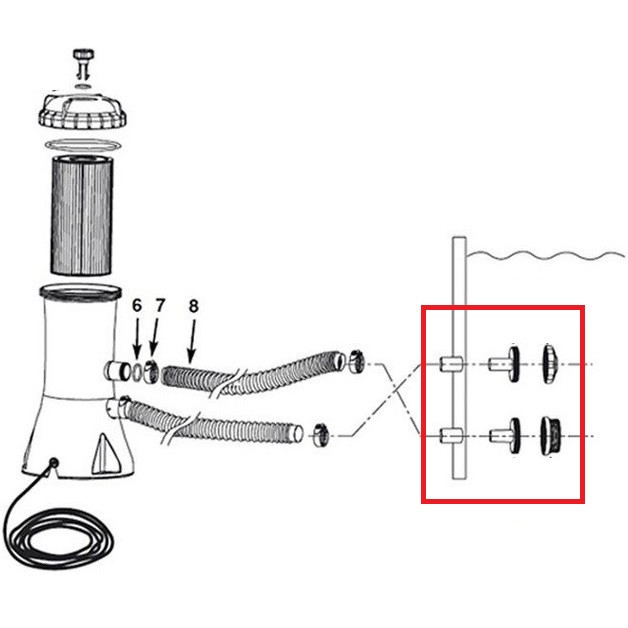 6 7 8